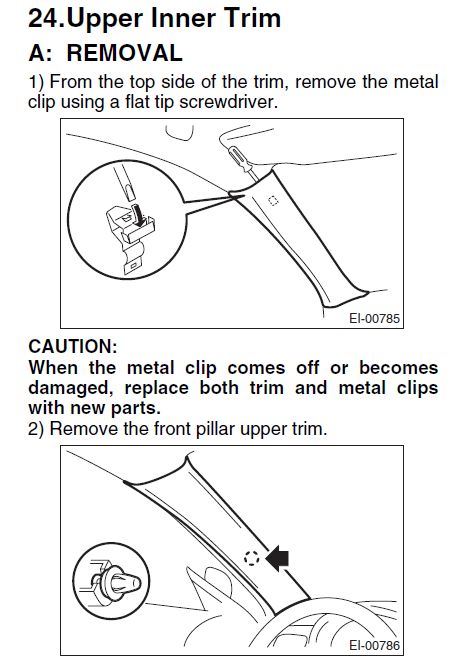 24.Upper Inner Trim

A: REMOVAL

1) From the top side of the trim, remove the metal clip using a flat tip screwdriver.

EI-00785

CAUTION:
When the metal clip comes off or becomes damaged, replace both trim and metal clips with new parts.

2) Remove the front pillar upper trim.

EI-00786